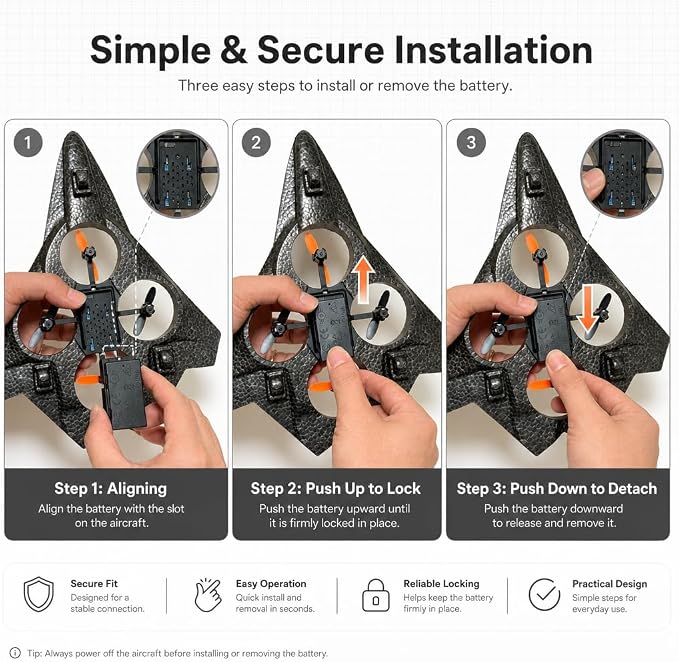 Simple & Secure Installation

Three easy steps to install or remove the battery.

1

Step 1: Aligning

Align the battery with the slot on the aircraft.

2

Step 2: Push Up to Lock

Push the battery upward until it is firmly locked in place.

3

Step 3: Push Down to Detach

Push the battery downward to release and remove it.

Secure Fit
Designed for a stable connection.

Easy Operation
Quick install and removal in seconds.

Reliable Locking
Helps keep the battery firmly in place.

Practical Design
Simple steps for everyday use.

Tip: Always power off the aircraft before installing or removing the battery.